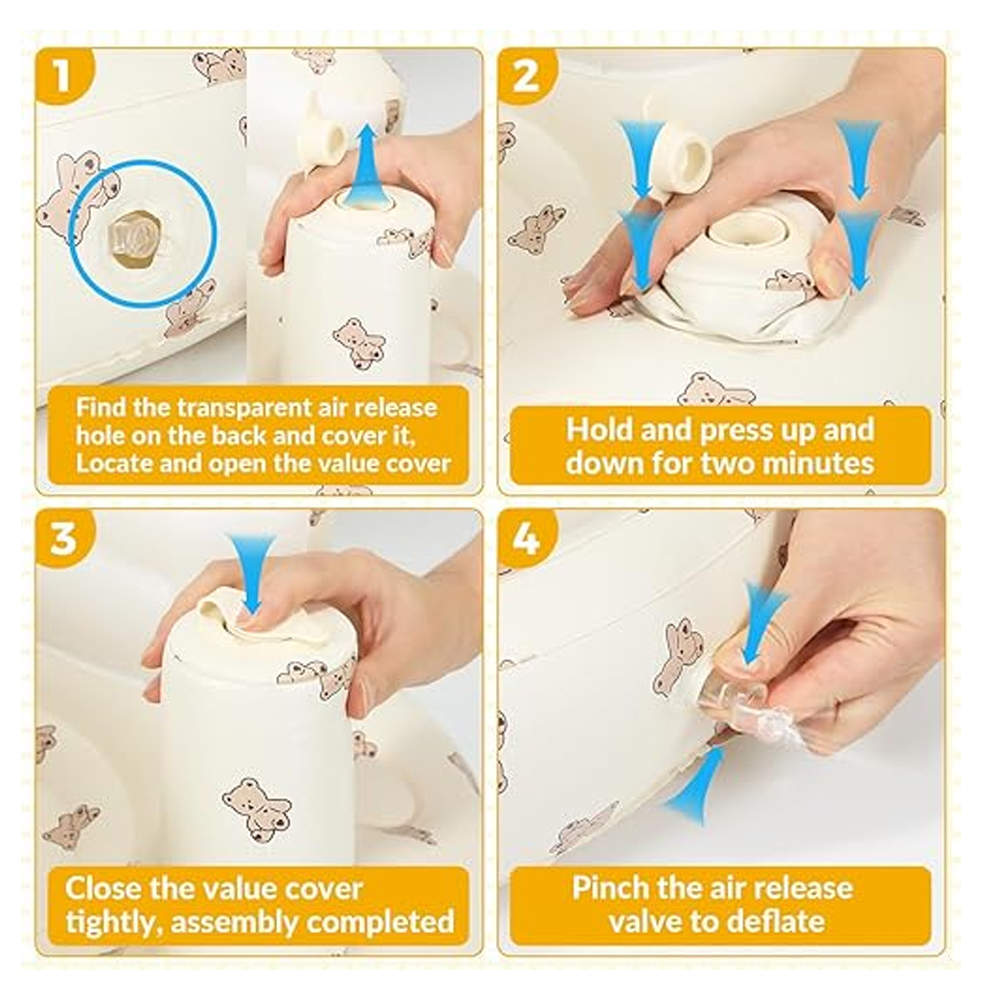 1

Find the transparent air release hole on the back and cover it, Locate and open the value cover

2

Hold and press up and down for two minutes

3

Close the value cover tightly, assembly completed

4

Pinch the air release valve to deflate